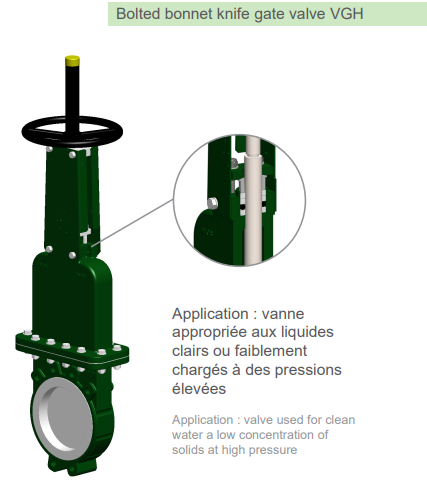 Bolted bonnet knife gate valve VGH

Application : vanne appropriée aux liquides clairs ou faiblement chargés à des pressions élevées

Application : valve used for clean water a low concentration of solids at high pressure